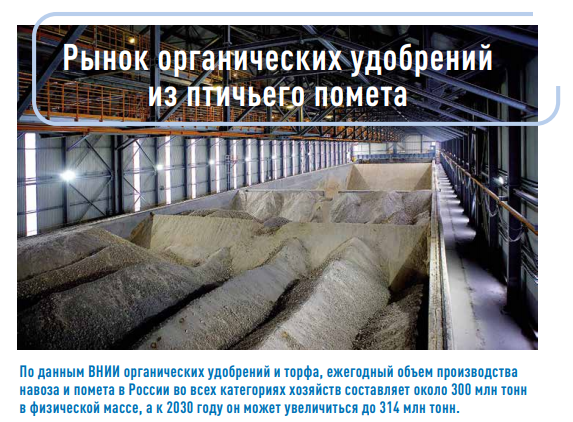 Рынок органических удобрений из птичьего помета

По данным ВНИИ органических удобрений и торфа, ежегодный объем производства навоза и помета в России во всех категориях хозяйств составляет около 300 млн тонн в физической массе, а к 2030 году он может увеличиться до 314 млн тонн.